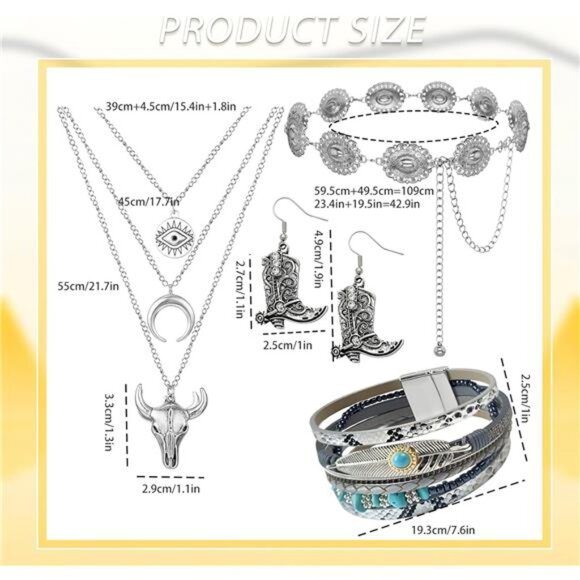 PRODUCT SIZE

39cm+4.5cm/15.4in+1.8in

45cm/17.7in

55cm/21.7in

3.3cm/1.3in

2.9cm/1.1in

59.5cm+49.5cm=109cm
23.4in+19.5in=42.9in

4.9cm/1.9in

2.7cm/1.1in

2.5cm/1in

2.5cm/1in

19.3cm/7.6in